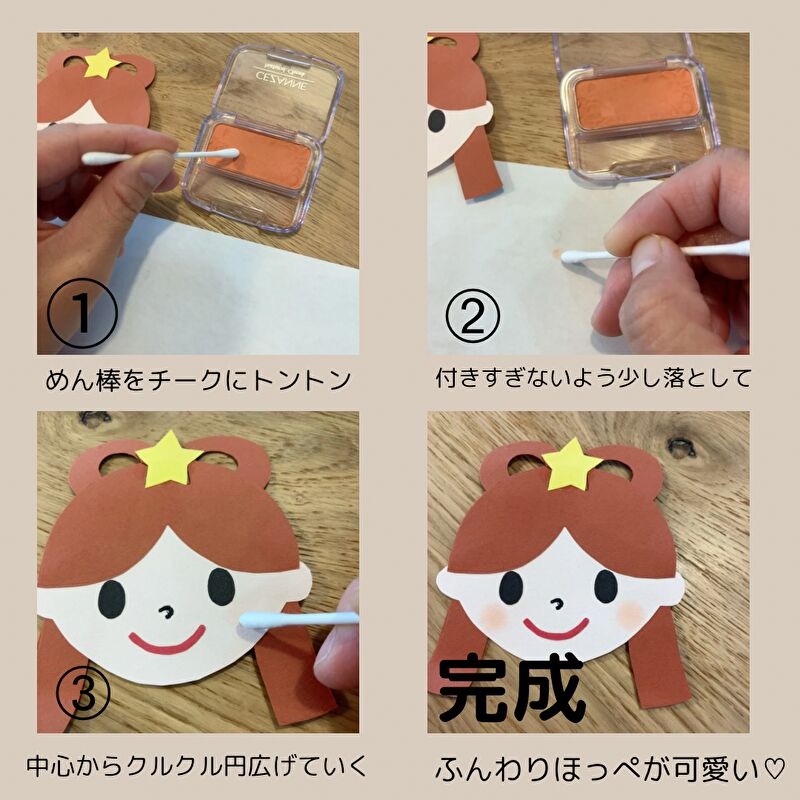 CEZANNE

①

めん棒をチークにトントン

②

付きすぎないよう少し落として

③

中心からクルクル円広げていく

完成

ふんわりほっぺが可愛い♡